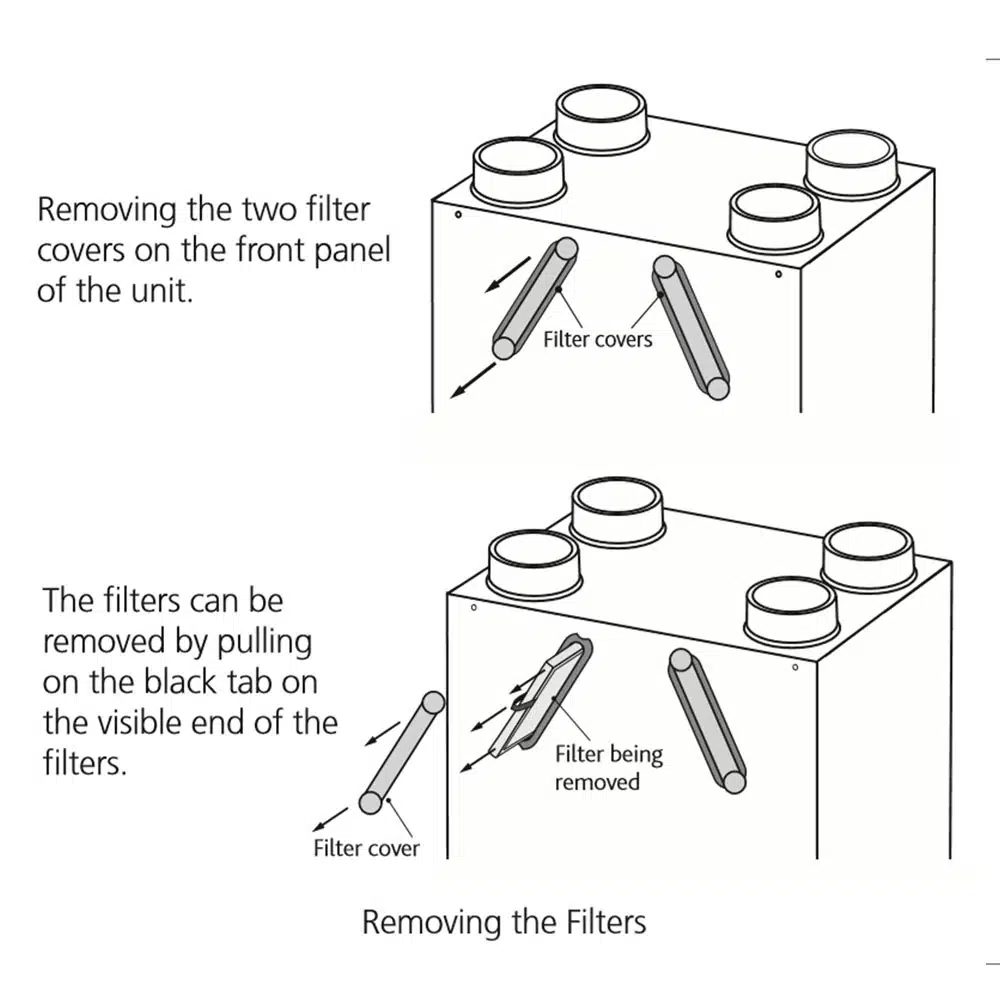 Removing the two filter covers on the front panel of the unit.

Filter covers

The filters can be removed by pulling on the black tab on the visible end of the filters.

Filter being removed

Filter cover

Removing the Filters