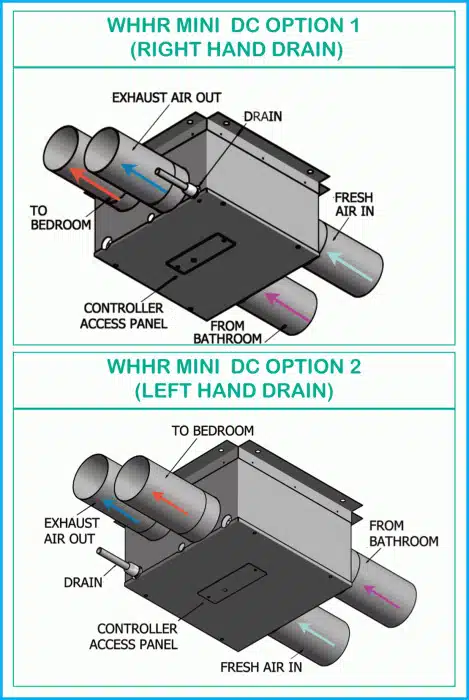 WHHR MINI DC OPTION 1
(RIGHT HAND DRAIN)

EXHAUST AIR OUT

DRAIN

TO BEDROOM

FRESH AIR IN

CONTROLLER ACCESS PANEL

FROM BATHROOM

WHHR MINI DC OPTION 2
(LEFT HAND DRAIN)

TO BEDROOM

EXHAUST AIR OUT

FROM BATHROOM

DRAIN

CONTROLLER ACCESS PANEL

FRESH AIR IN