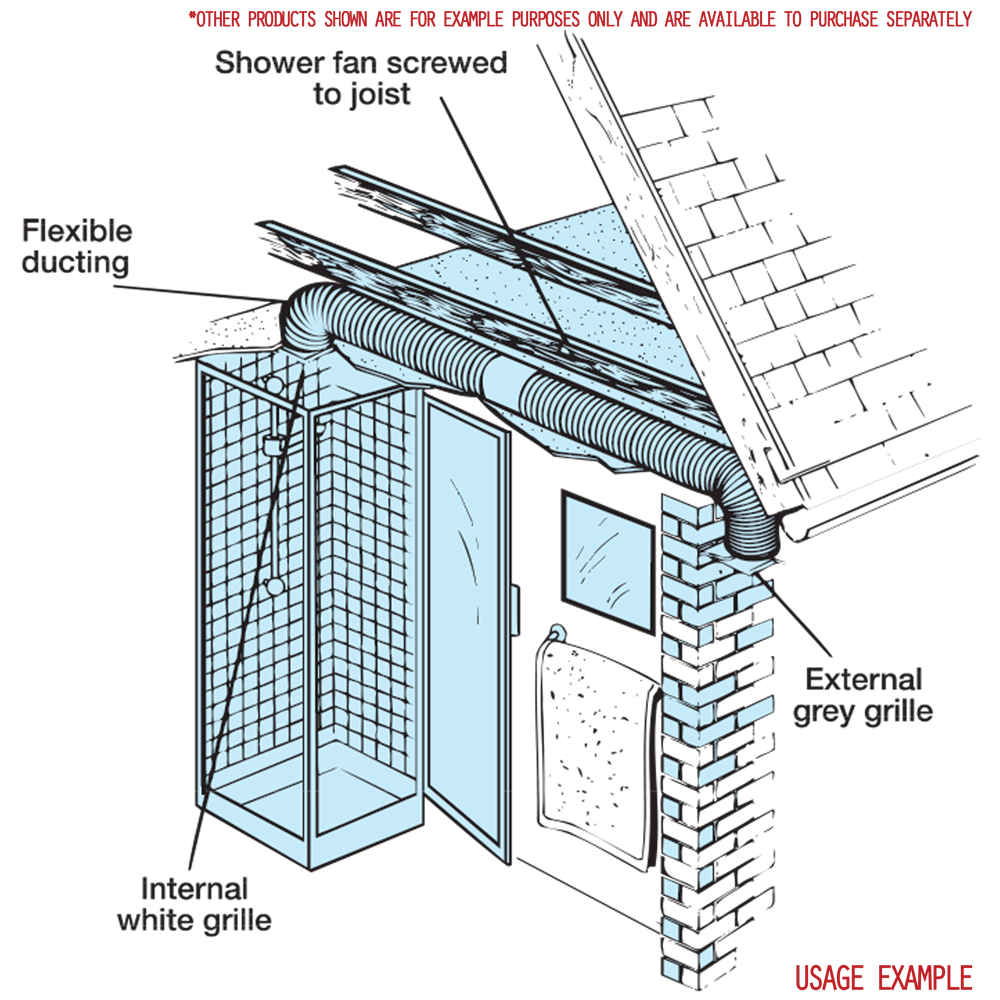 *OTHER PRODUCTS SHOWN ARE FOR EXAMPLE PURPOSES ONLY AND ARE AVAILABLE TO PURCHASE SEPARATELY

Shower fan screwed to joist

Flexible ducting

External grey grille

Internal white grille

USAGE EXAMPLE