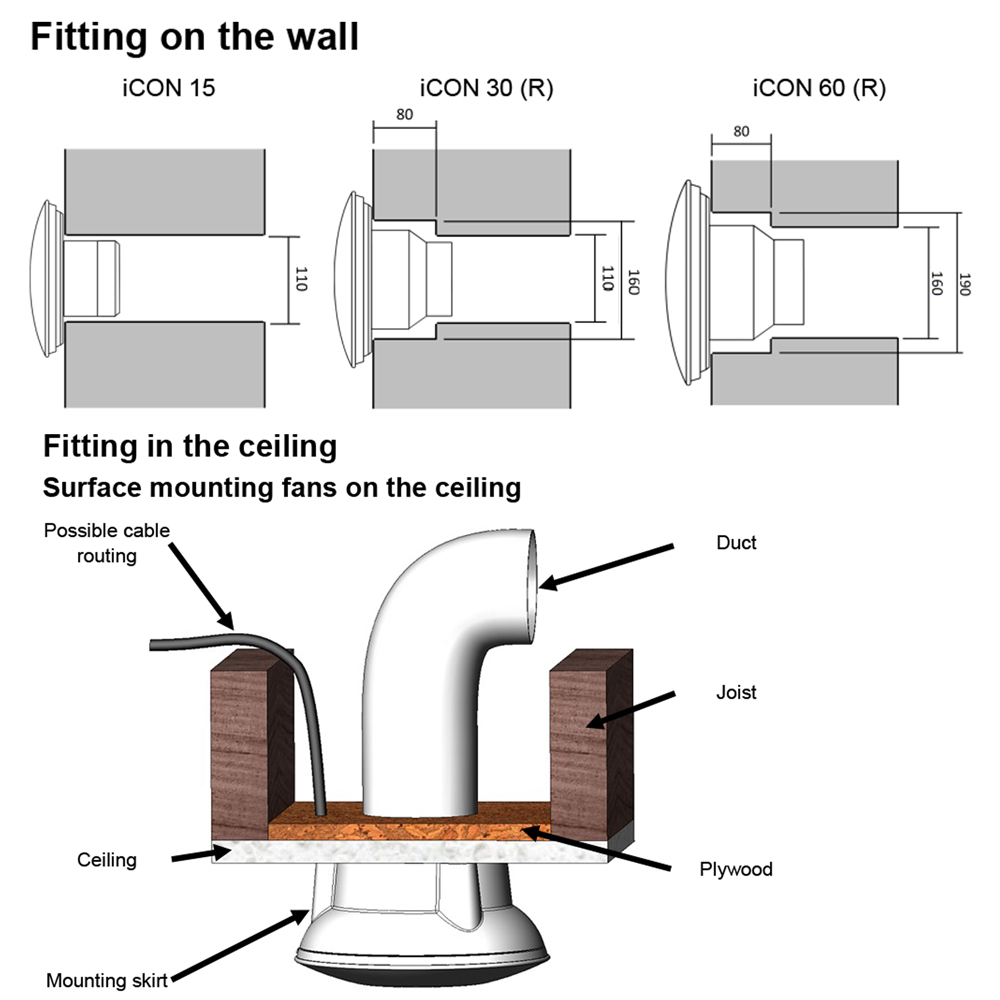 Fitting on the wall

iCON 15

110

iCON 30 (R)

80

110

160

iCON 60 (R)

80

160

190

Fitting in the ceiling

Surface mounting fans on the ceiling

Possible cable routing

Duct

Joist

Ceiling

Plywood

Mounting skirt