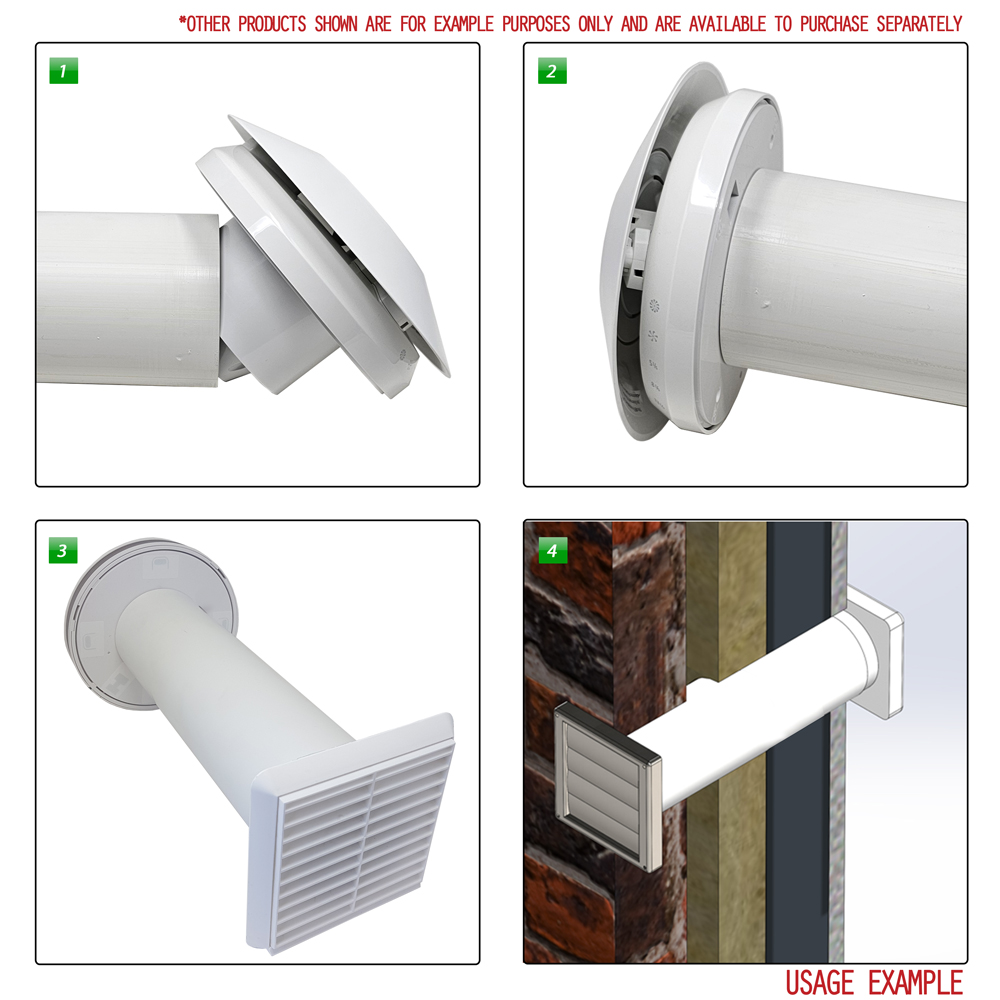 *OTHER PRODUCTS SHOWN ARE FOR EXAMPLE PURPOSES ONLY AND ARE AVAILABLE TO PURCHASE SEPARATELY

1

2

3

4

USAGE EXAMPLE