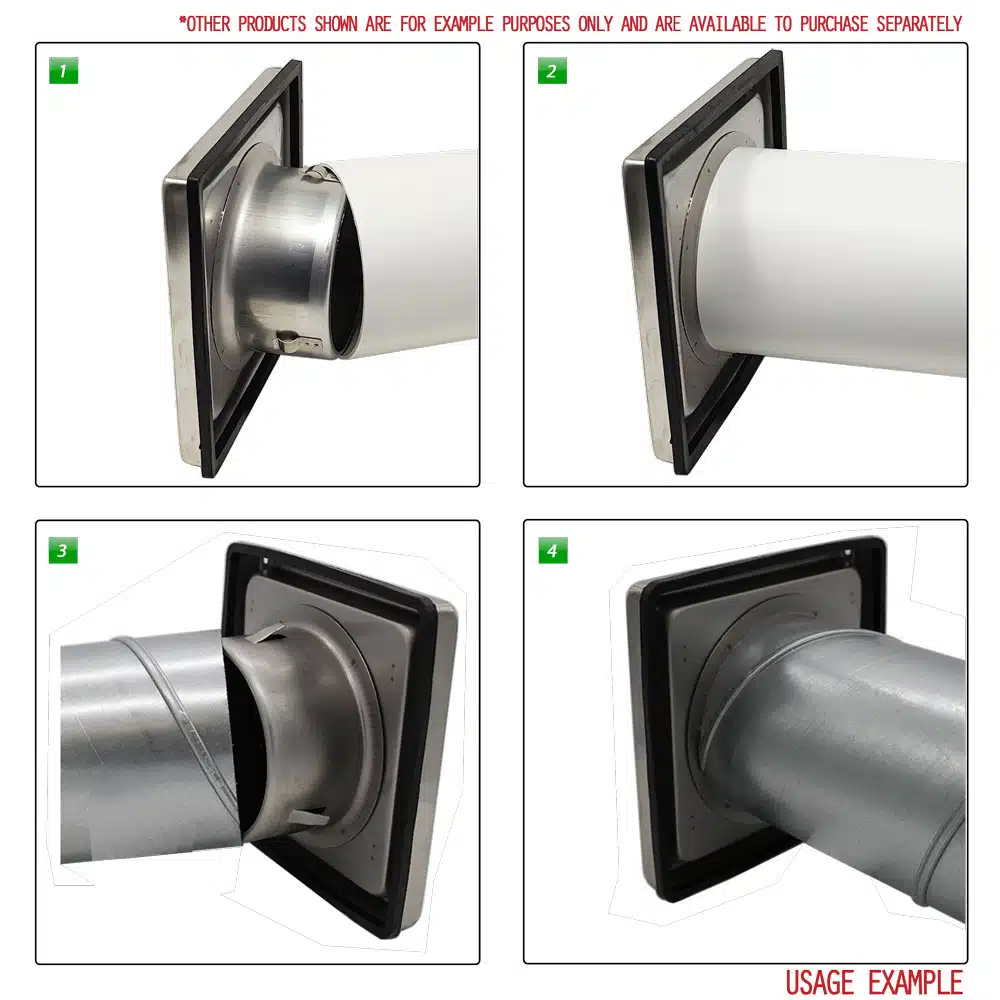 *OTHER PRODUCTS SHOWN ARE FOR EXAMPLE PURPOSES ONLY AND ARE AVAILABLE TO PURCHASE SEPARATELY

1

2

3

4

USAGE EXAMPLE