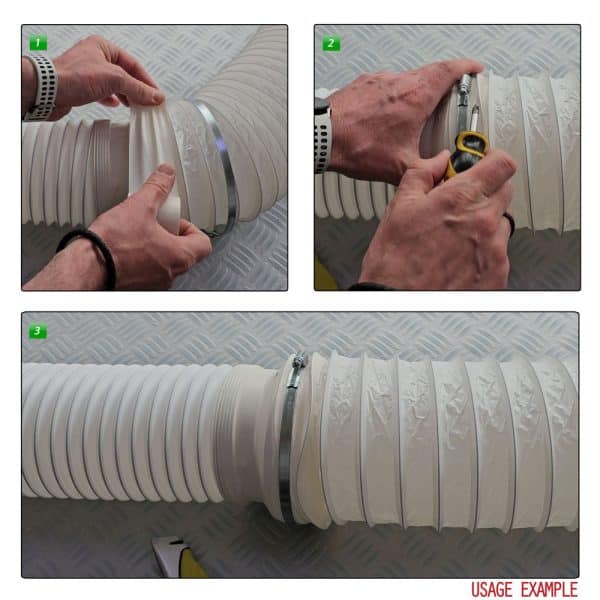 1

2

3

USAGE EXAMPLE