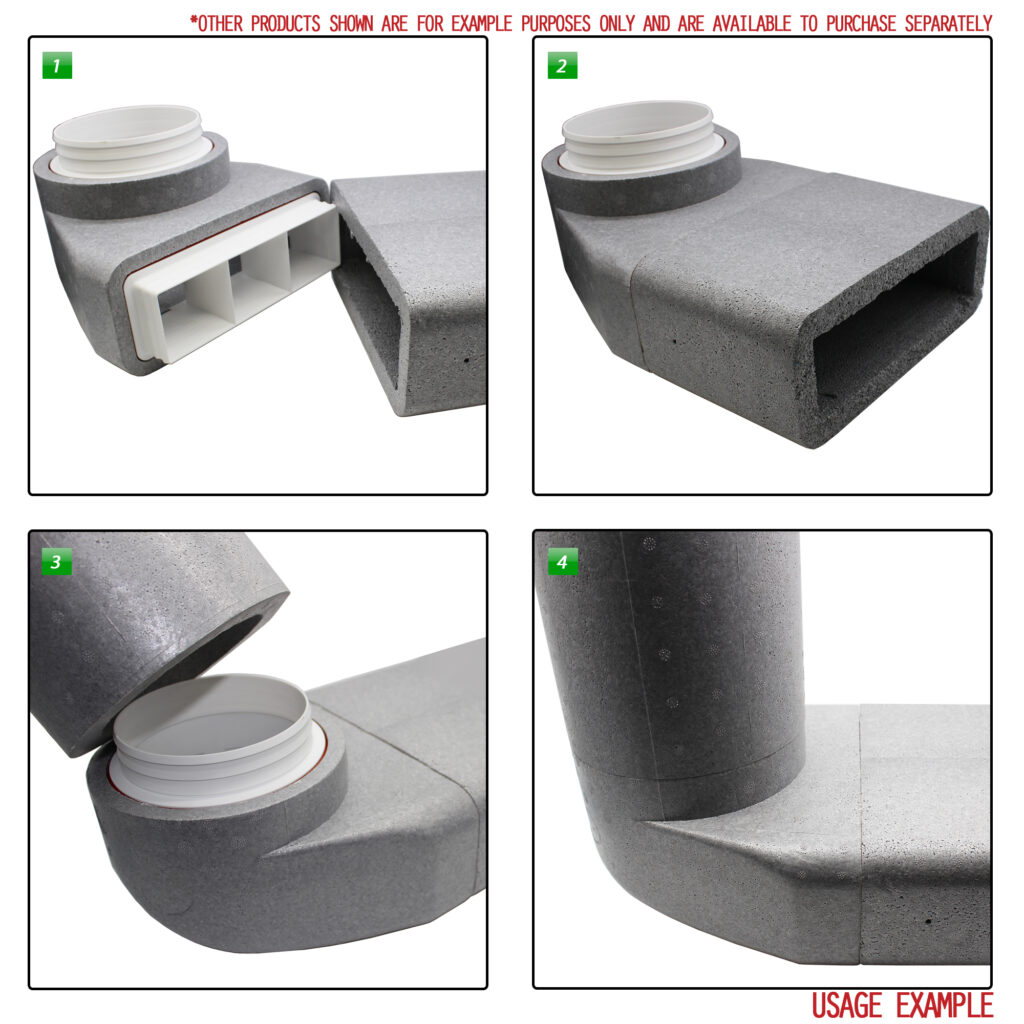 *OTHER PRODUCTS SHOWN ARE FOR EXAMPLE PURPOSES ONLY AND ARE AVAILABLE TO PURCHASE SEPARATELY

1

2

3

4

USAGE EXAMPLE