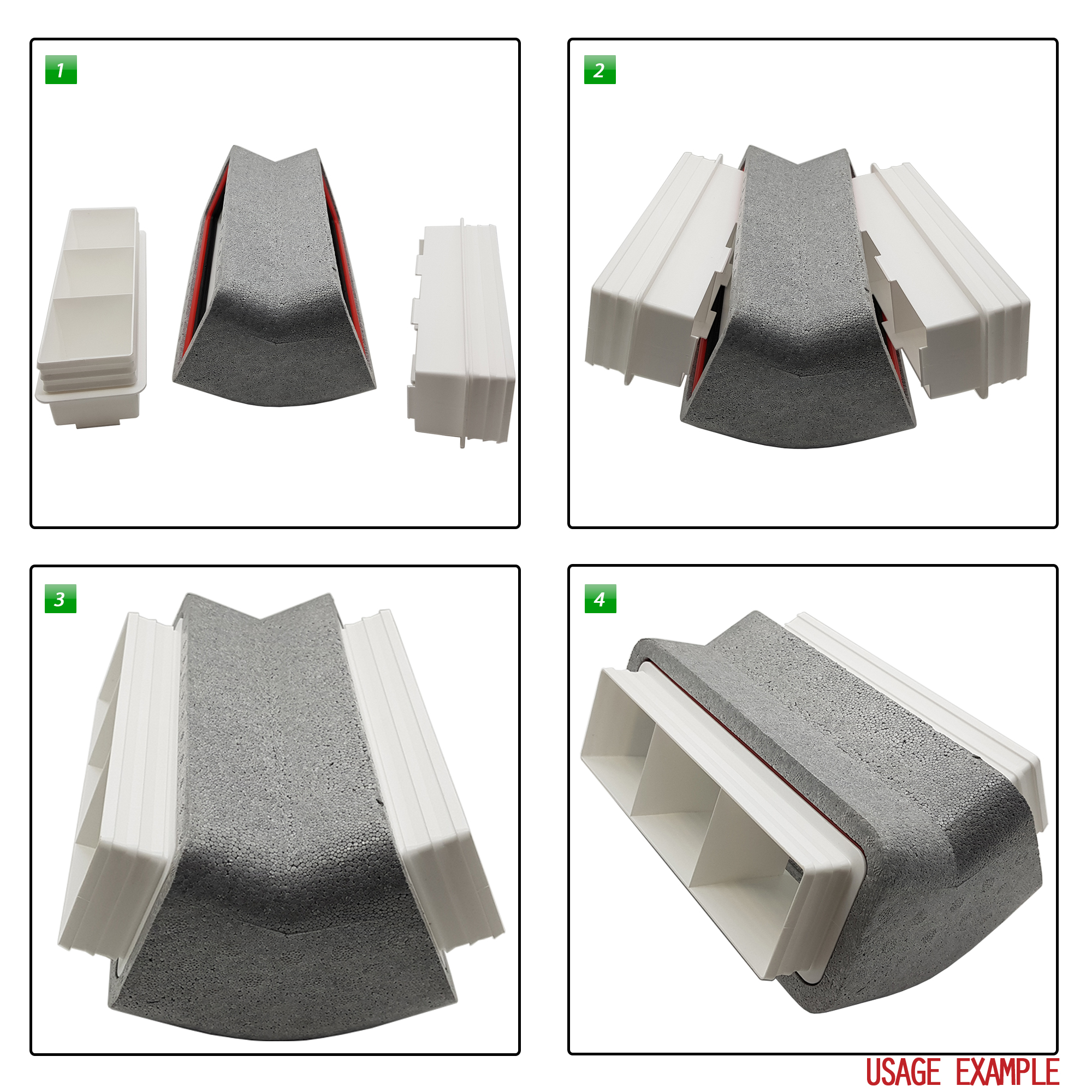 1

2

3

4

USAGE EXAMPLE