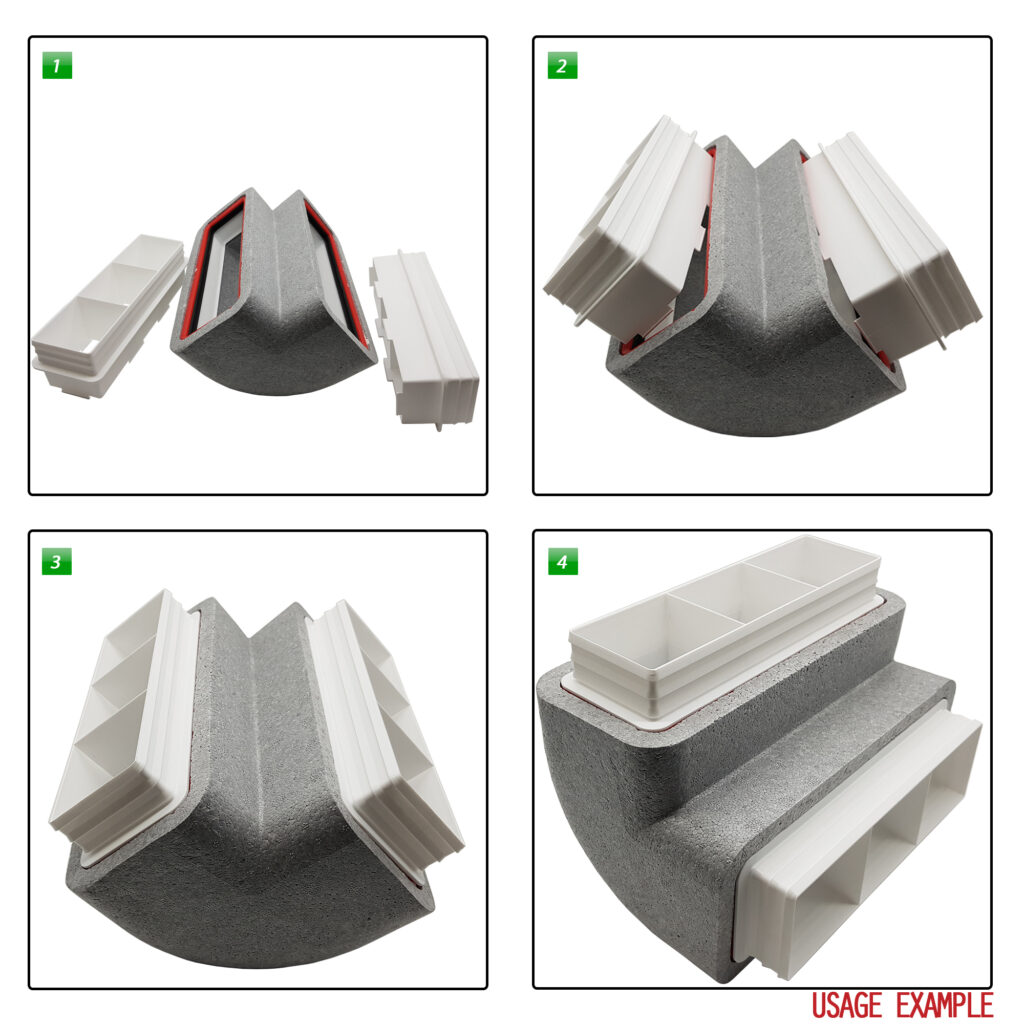 1

2

3

4

USAGE EXAMPLE