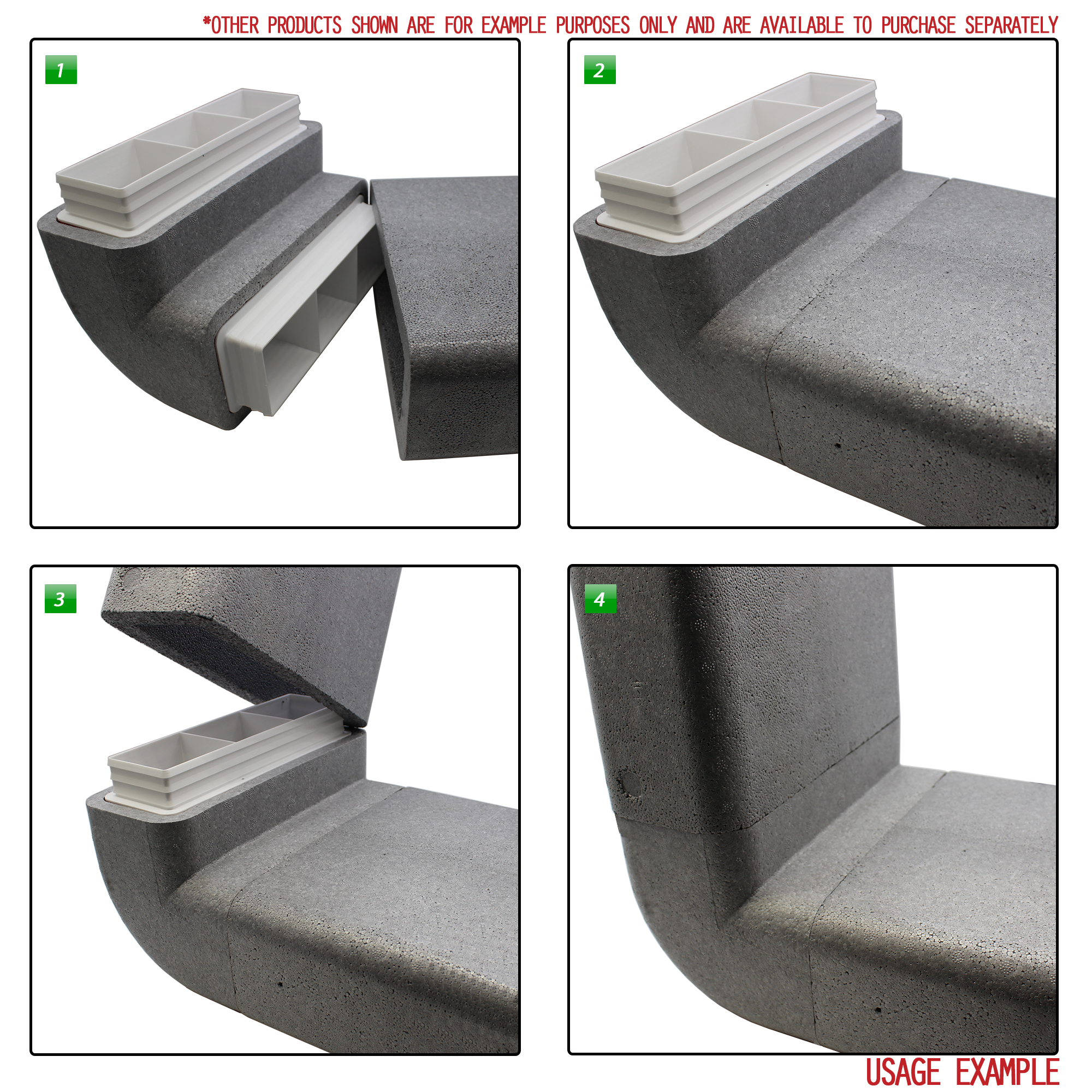 *OTHER PRODUCTS SHOWN ARE FOR EXAMPLE PURPOSES ONLY AND ARE AVAILABLE TO PURCHASE SEPARATELY

1

2

3

4

USAGE EXAMPLE