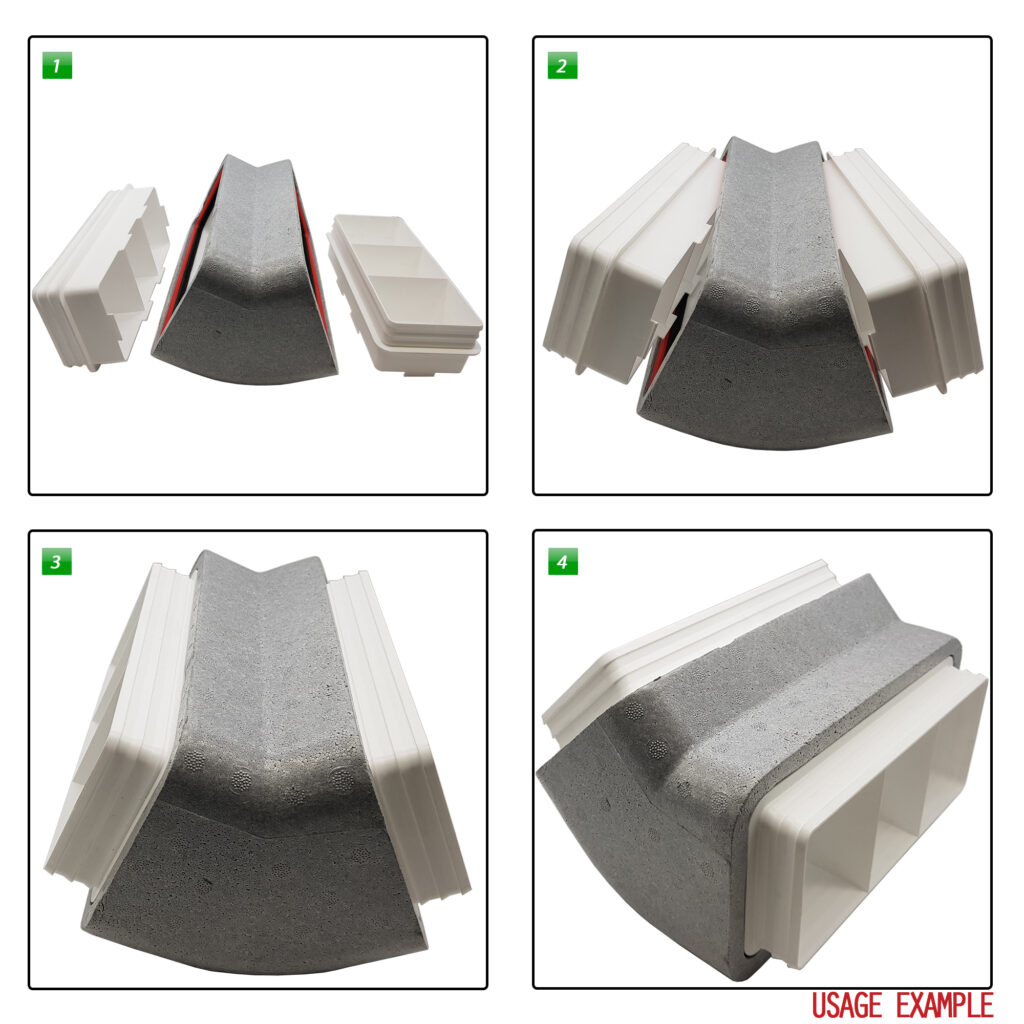 1

2

3

4

USAGE EXAMPLE